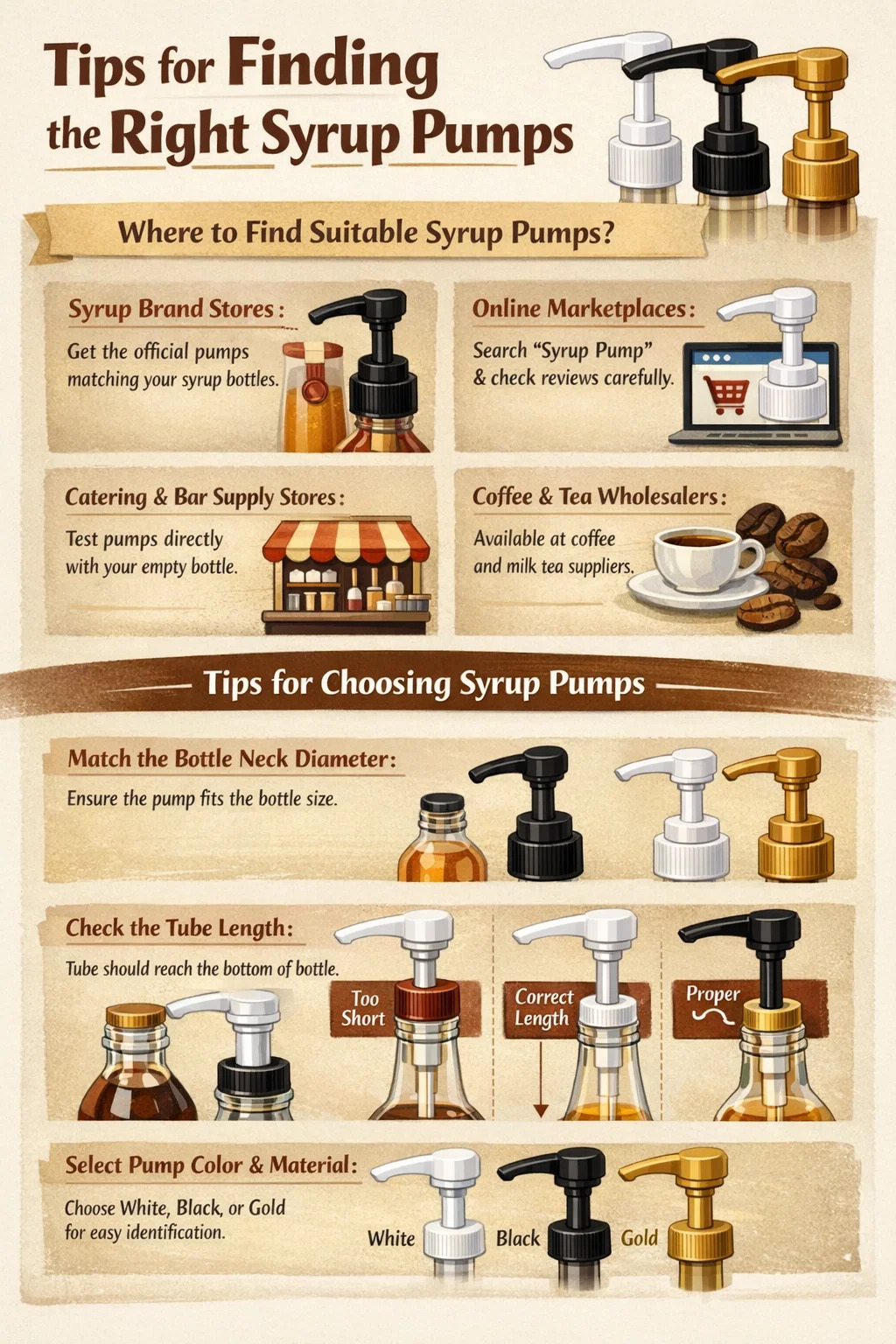 Tips for Finding the Right Syrup Pumps

Where to Find Suitable Syrup Pumps?

Syrup Brand Stores:
Get the official pumps matching your syrup bottles.

Online Marketplaces:
Search "Syrup Pump" & check reviews carefully.

Catering & Bar Supply Stores:
Test pumps directly with your empty bottle.

Coffee & Tea Wholesalers:
Available at coffee and milk tea suppliers.

Tips for Choosing Syrup Pumps

Match the Bottle Neck Diameter:
Ensure the pump fits the bottle size.

Check the Tube Length:
Tube should reach the bottom of bottle.

Too Short

Correct Length

Proper

Select Pump Color & Material:
Choose White, Black, or Gold for easy identification.

White

Black

Gold